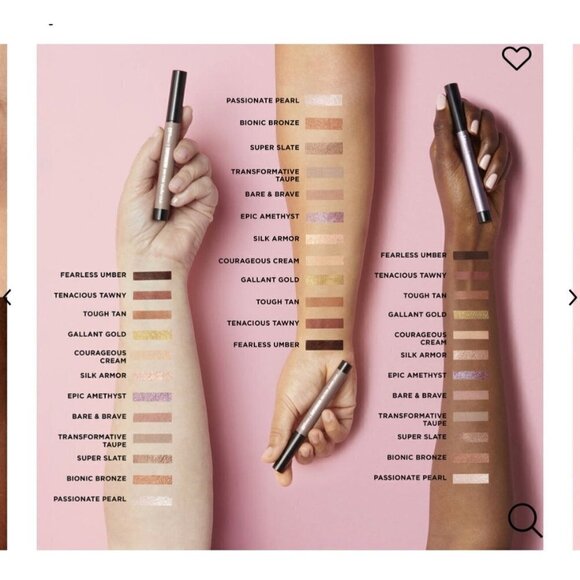 FEARLESS UMBER
TENACIOUS TAWNY
TOUGH TAN
GALLANT GOLD
COURAGEOUS CREAM
SILK ARMOR
EPIC AMETHYST
BARE & BRAVE
TRANSFORMATIVE TAUPE
SUPER SLATE
BIONIC BRONZE
PASSIONATE PEARL

PASSIONATE PEARL
BIONIC BRONZE
SUPER SLATE
TRANSFORMATIVE TAUPE
BARE & BRAVE
EPIC AMETHYST
SILK ARMOR
COURAGEOUS CREAM
GALLANT GOLD
TOUGH TAN
TENACIOUS TAWNY
FEARLESS UMBER

FEARLESS UMBER
TENACIOUS TAWNY
TOUGH TAN
GALLANT GOLD
COURAGEOUS CREAM
SILK ARMOR
EPIC AMETHYST
BARE & BRAVE
TRANSFORMATIVE TAUPE
SUPER SLATE
BIONIC BRONZE
PASSIONATE PEARL